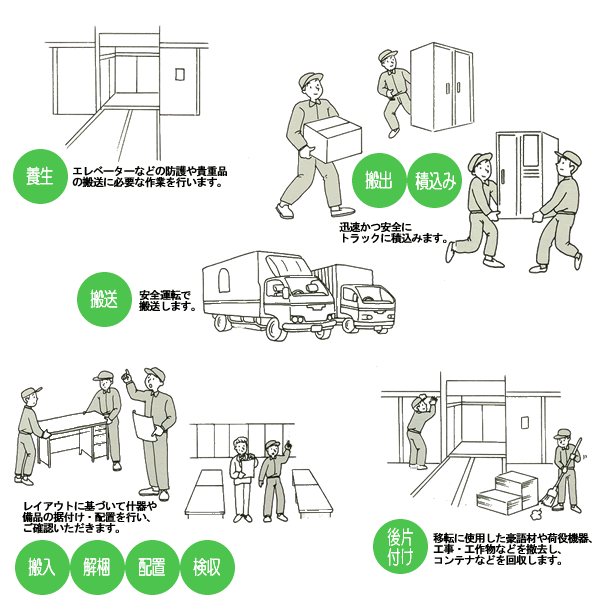 養生

エレベーターなどの防護や貴重品の搬送に必要な作業を行います。

搬出

積込み

迅速かつ安全にトラックに積込みます。

搬送

安全運転で搬送します。

レイアウトに基づいて什器や備品の据付け・配置を行い、ご確認いただきます。

搬入

解梱

配置

検収

後片付け

移転に使用した豪語材や荷役機器、工事・工作物などを撤去し、コンテナなどを回収します。